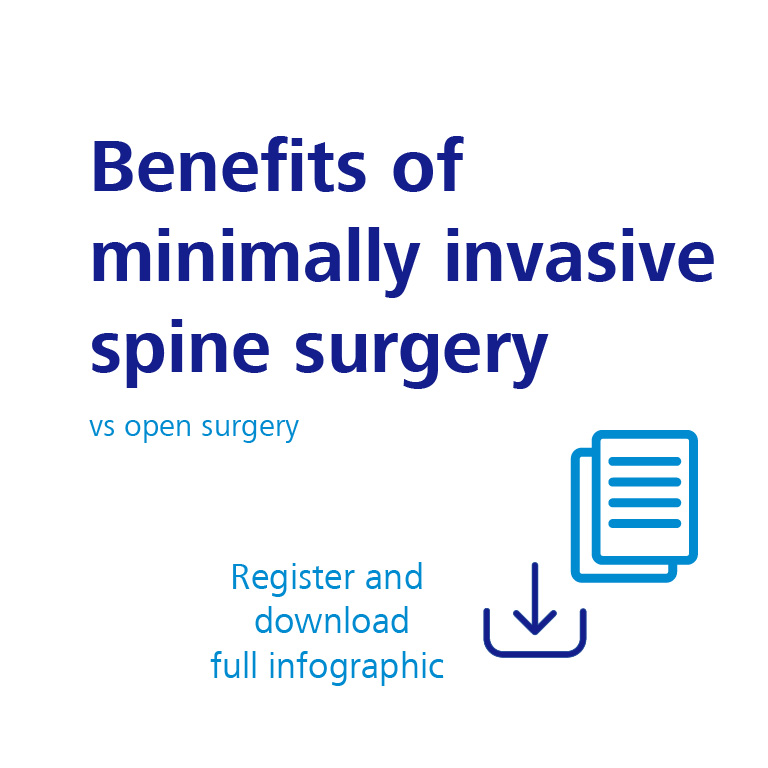 Benefits of minimally invasive spine surgery

vs open surgery

Register and download full infographic