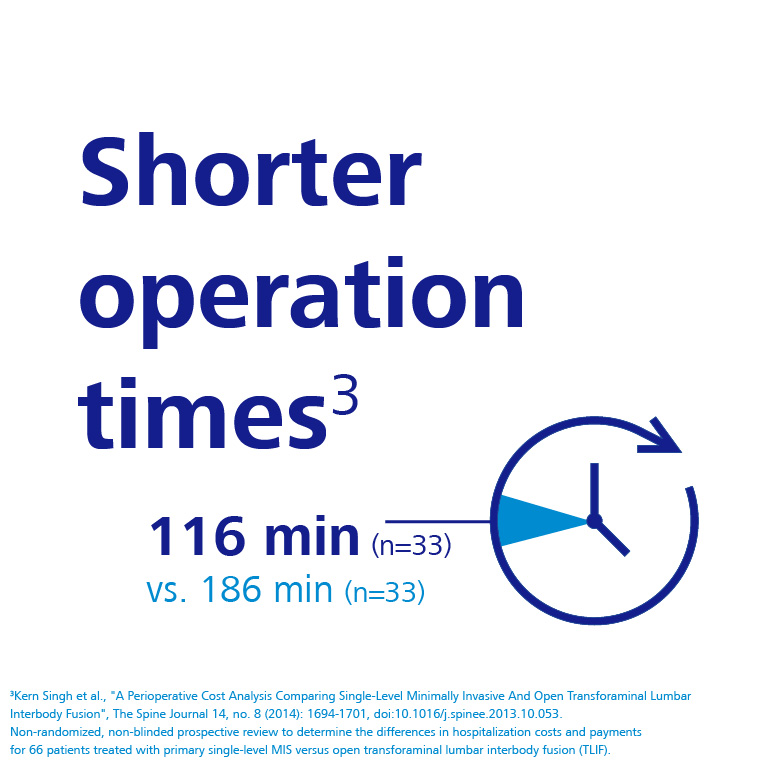 Shorter operation times$^3$

116 min (n=33)
vs. 186 min (n=33)

$^3$Kern Singh et al., "A Perioperative Cost Analysis Comparing Single-Level Minimally Invasive And Open Transforaminal Lumbar Interbody Fusion", The Spine Journal 14, no. 8 (2014): 1694-1701, doi:10.1016/j.spinee.2013.10.053.
Non-randomized, non-blinded prospective review to determine the differences in hospitalization costs and payments for 66 patients treated with primary single-level MIS versus open transforaminal lumbar interbody fusion (TLIF).