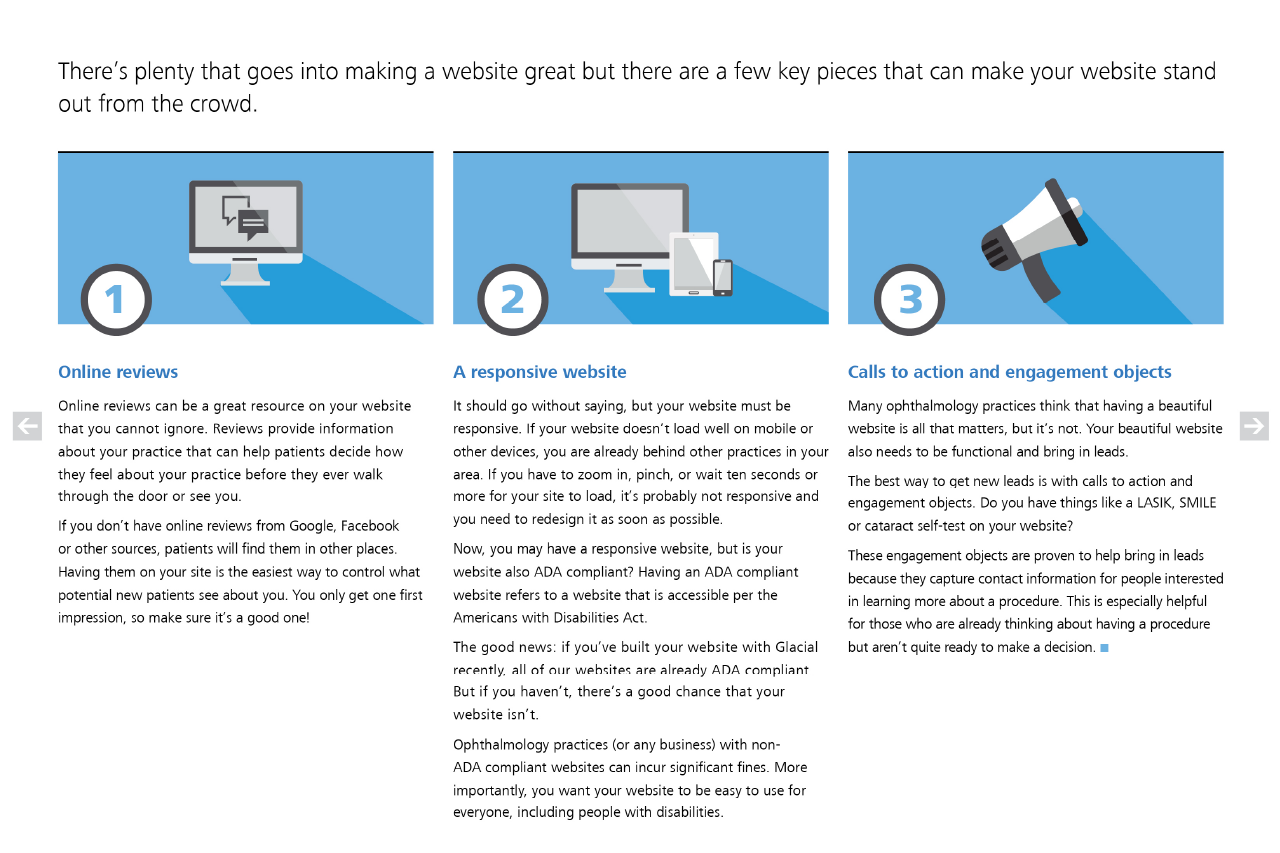 There's plenty that goes into making a website great but there are a few key pieces that can make your website stand out from the crowd.

1

Online reviews

Online reviews can be a great resource on your website that you cannot ignore. Reviews provide information about your practice that can help patients decide how they feel about your practice before they ever walk through the door or see you.

If you don't have online reviews from Google, Facebook or other sources, patients will find them in other places. Having them on your site is the easiest way to control what potential new patients see about you. You only get one first impression, so make sure it's a good one!

2

A responsive website

It should go without saying, but your website must be responsive. If your website doesn't load well on mobile or other devices, you are already behind other practices in your area. If you have to zoom in, pinch, or wait ten seconds or more for your site to load, it's probably not responsive and you need to redesign it as soon as possible.

Now, you may have a responsive website, but is your website also ADA compliant? Having an ADA compliant website refers to a website that is accessible per the Americans with Disabilities Act.

The good news: if you've built your website with Glacial recently, all of our websites are already ADA compliant. But if you haven't, there's a good chance that your website isn't.

Ophthalmology practices (or any business) with non-ADA compliant websites can incur significant fines. More importantly, you want your website to be easy to use for everyone, including people with disabilities.

3

Calls to action and engagement objects

Many ophthalmology practices think that having a beautiful website is all that matters, but it's not. Your beautiful website also needs to be functional and bring in leads.

The best way to get new leads is with calls to action and engagement objects. Do you have things like a LASIK, SMILE or cataract self-test on your website?

These engagement objects are proven to help bring in leads because they capture contact information for people interested in learning more about a procedure. This is especially helpful for those who are already thinking about having a procedure but aren't quite ready to make a decision.